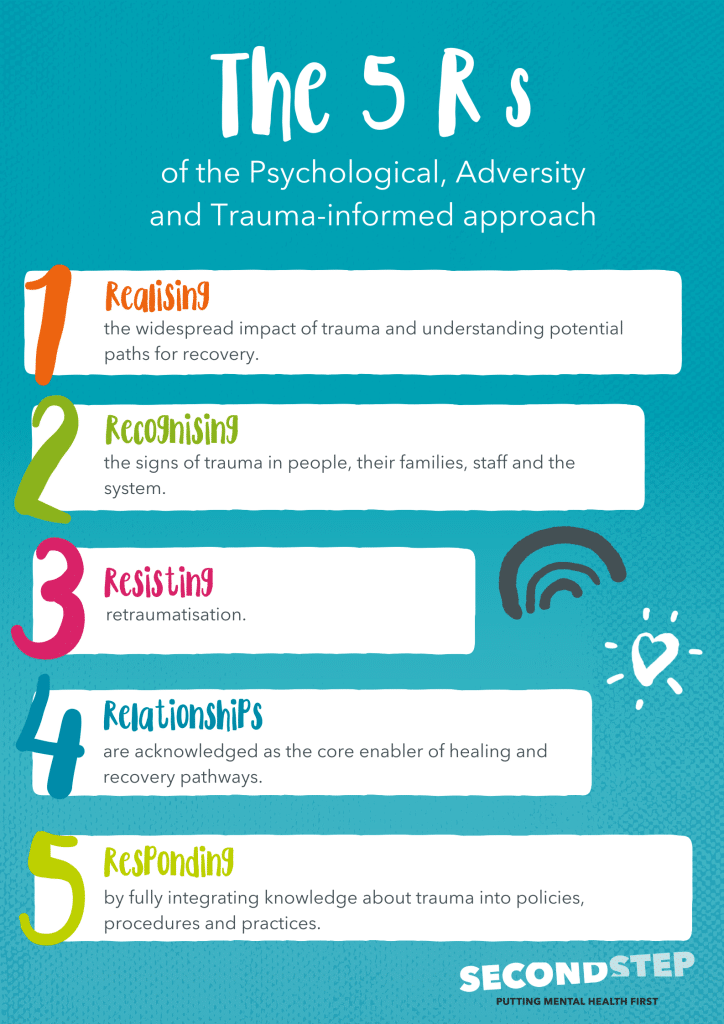 The 5 R s

of the Psychological, Adversity and Trauma-informed approach

1

Realising

the widespread impact of trauma and understanding potential paths for recovery.

2

Recognising

the signs of trauma in people, their families, staff and the system.

3

Resisting

retraumatisation.

4

Relationships

are acknowledged as the core enabler of healing and recovery pathways.

5

Responding

by fully integrating knowledge about trauma into policies, procedures and practices.

SECONDSTEP

PUTTING MENTAL HEALTH FIRST