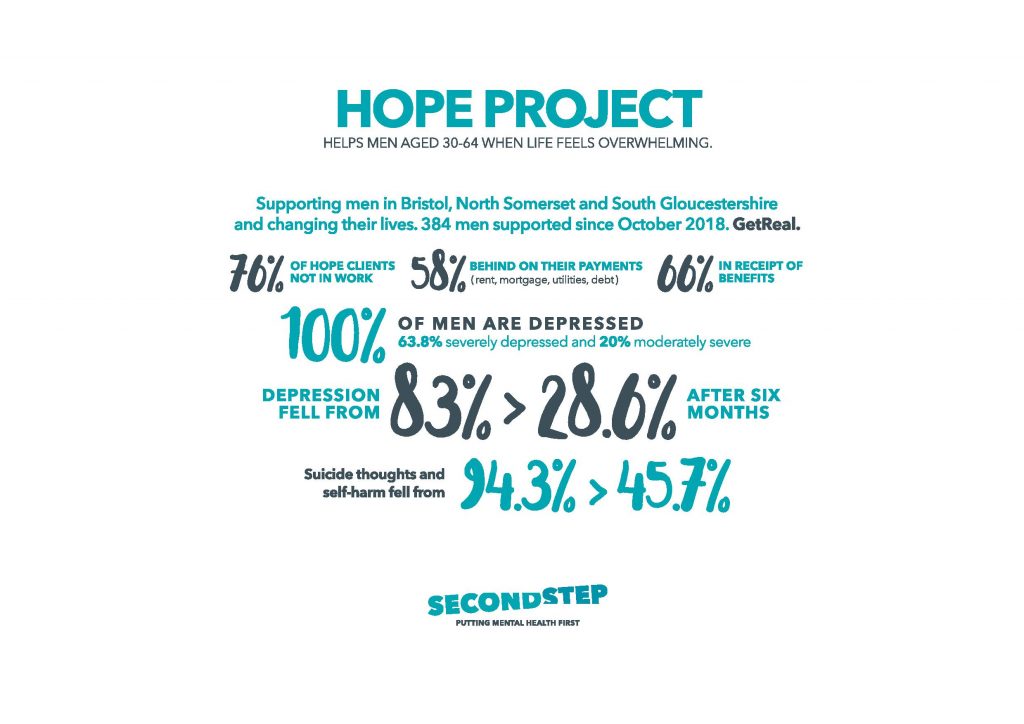 HOPE PROJECT
HELPS MEN AGED 30-64 WHEN LIFE FEELS OVERWHELMING.

Supporting men in Bristol, North Somerset and South Gloucestershire and changing their lives. 384 men supported since October 2018. GetReal.

76% OF HOPE CLIENTS NOT IN WORK

58% BEHIND ON THEIR PAYMENTS (rent, mortgage, utilities, debt)

66% IN RECEIPT OF BENEFITS

100% OF MEN ARE DEPRESSED
63.8% severely depressed and 20% moderately severe

DEPRESSION FELL FROM 83% > 28.6% AFTER SIX MONTHS

Suicide thoughts and self-harm fell from 94.3% > 45.7%

SECONDSTEP
PUTTING MENTAL HEALTH FIRST